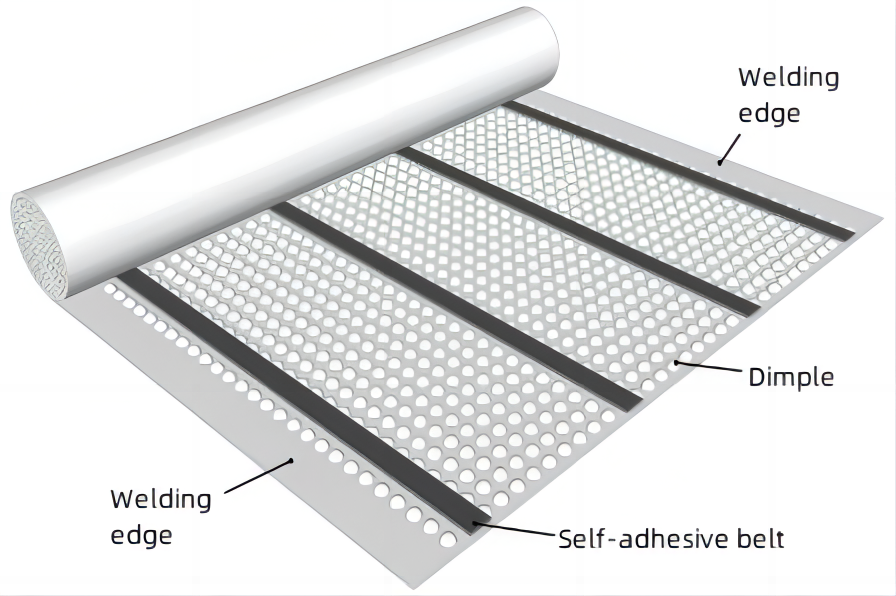 Welding edge

Dimple

Welding edge

Self-adhesive belt